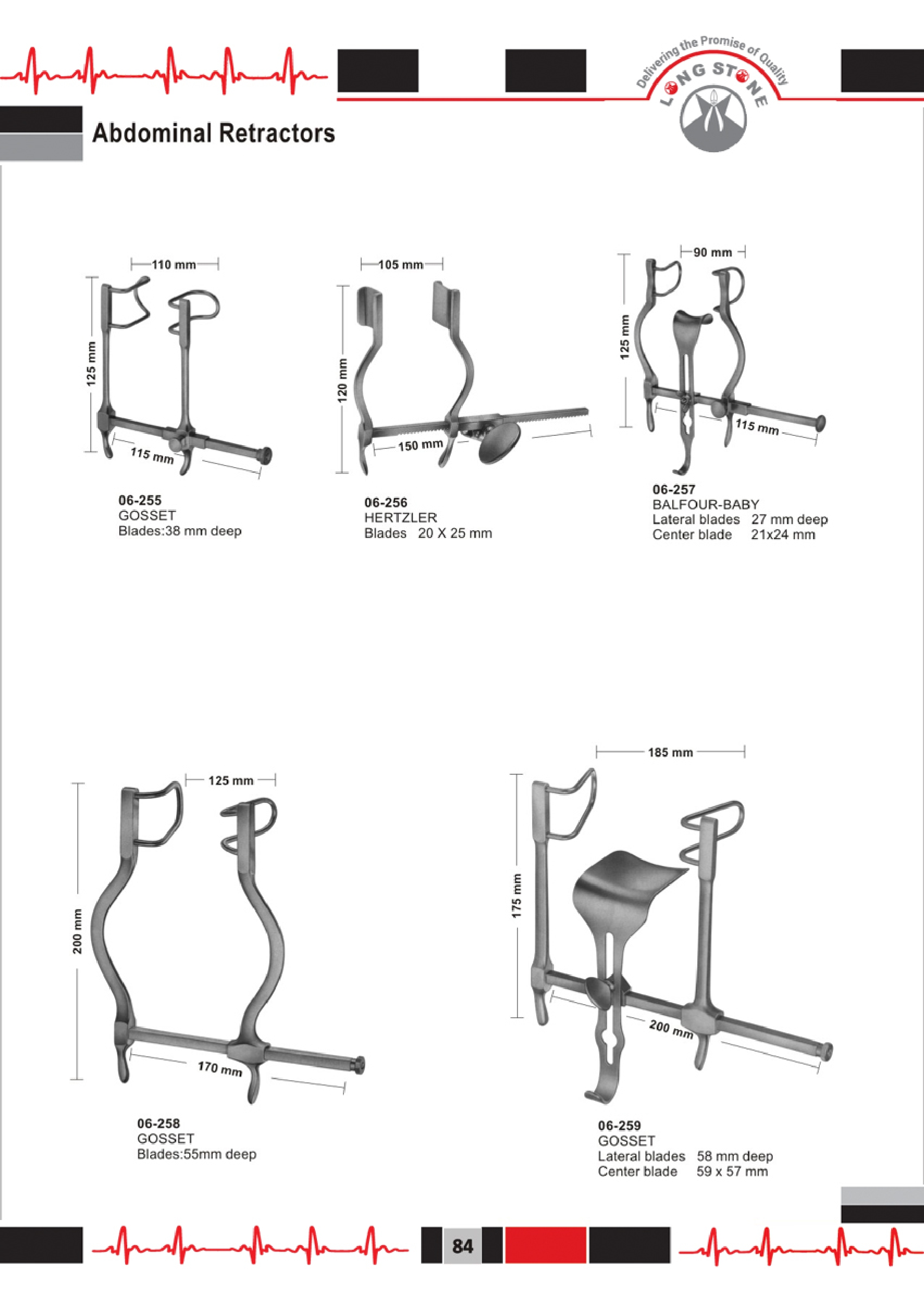 Delivering the Promise of Quality
LONG STONE

Abdominal Retractors

110 mm
125 mm
115 mm

06-255
GOSSET
Blades:38 mm deep

105 mm
120 mm
150 mm

06-256
HERTZLER
Blades 20 X 25 mm

90 mm
125 mm
115 mm

06-257
BALFOUR-BABY
Lateral blades 27 mm deep
Center blade 21x24 mm

125 mm
200 mm
170 mm

06-258
GOSSET
Blades:55mm deep

185 mm
175 mm
200 mm

06-259
GOSSET
Lateral blades 58 mm deep
Center blade 59 x 57 mm

84